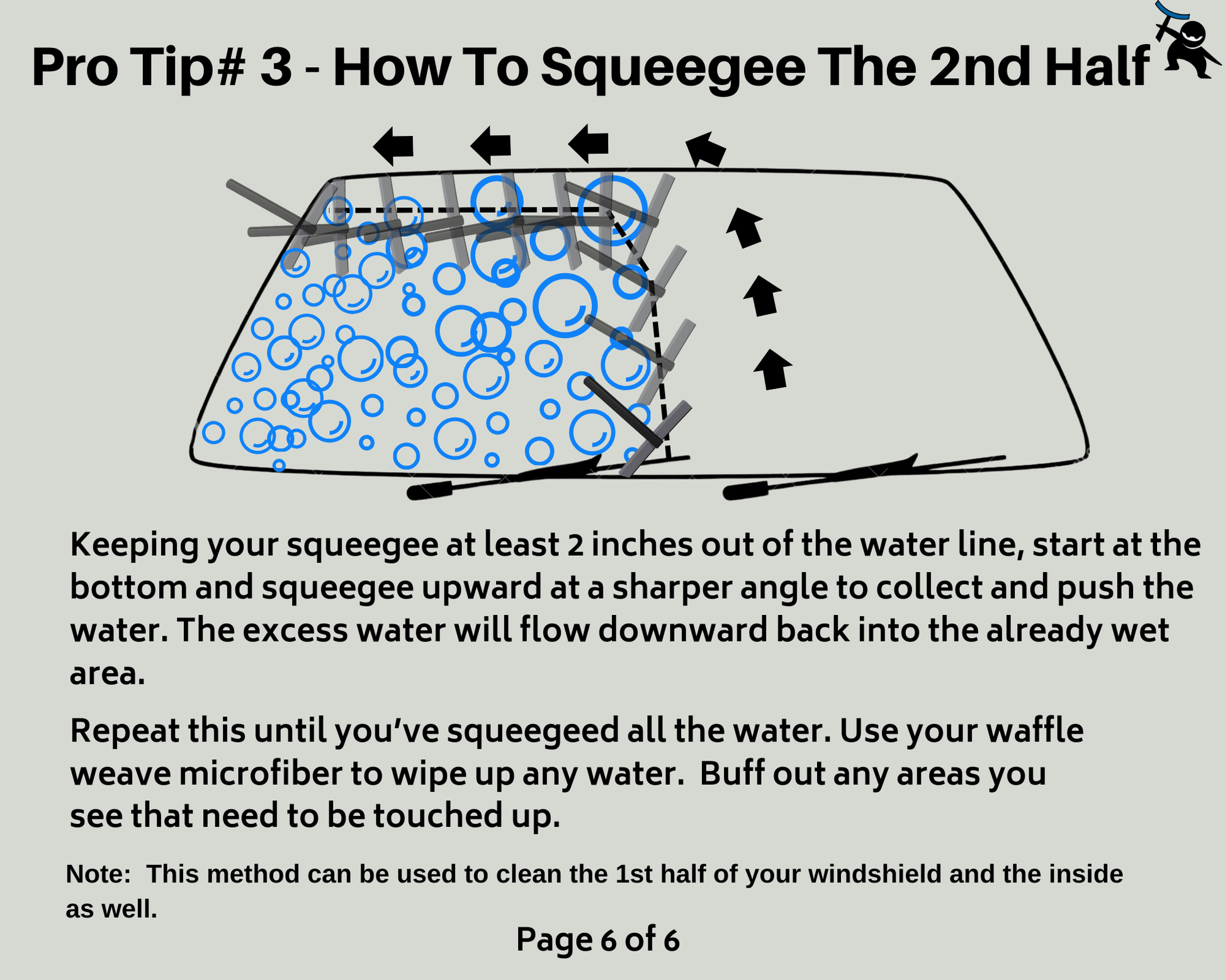 Pro Tip# 3 - How To Squeegee The 2nd Half

Keeping your squeegee at least 2 inches out of the water line, start at the bottom and squeegee upward at a sharper angle to collect and push the water. The excess water will flow downward back into the already wet area.

Repeat this until you've squeegeed all the water. Use your waffle weave microfiber to wipe up any water.  Buff out any areas you see that need to be touched up.

Note:  This method can be used to clean the 1st half of your windshield and the inside as well.

Page 6 of 6