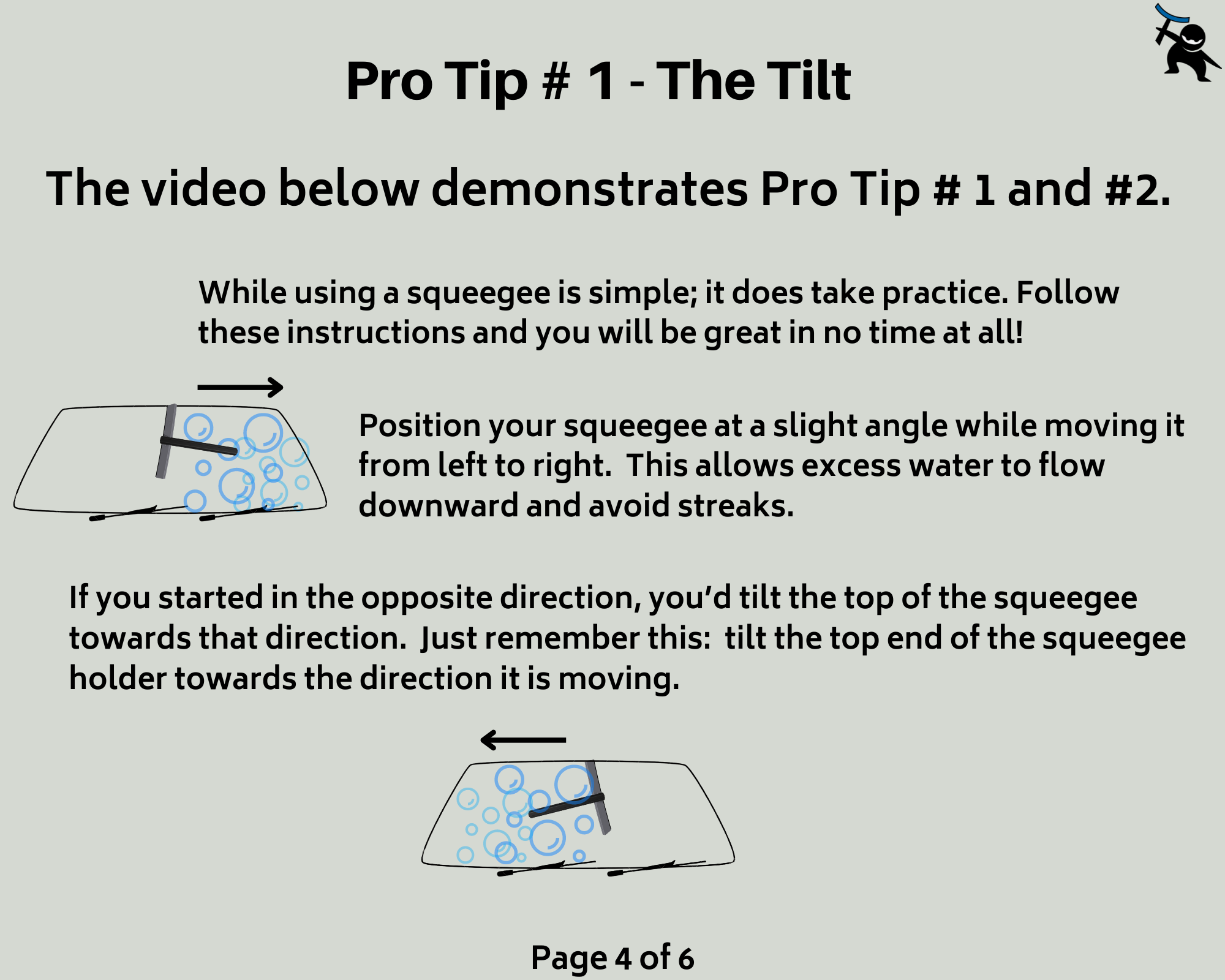 Pro Tip # 1 - The Tilt

The video below demonstrates Pro Tip # 1 and #2.

While using a squeegee is simple; it does take practice. Follow these instructions and you will be great in no time at all!

Position your squeegee at a slight angle while moving it from left to right.  This allows excess water to flow downward and avoid streaks.

If you started in the opposite direction, you'd tilt the top of the squeegee towards that direction.  Just remember this:  tilt the top end of the squeegee holder towards the direction it is moving.

Page 4 of 6