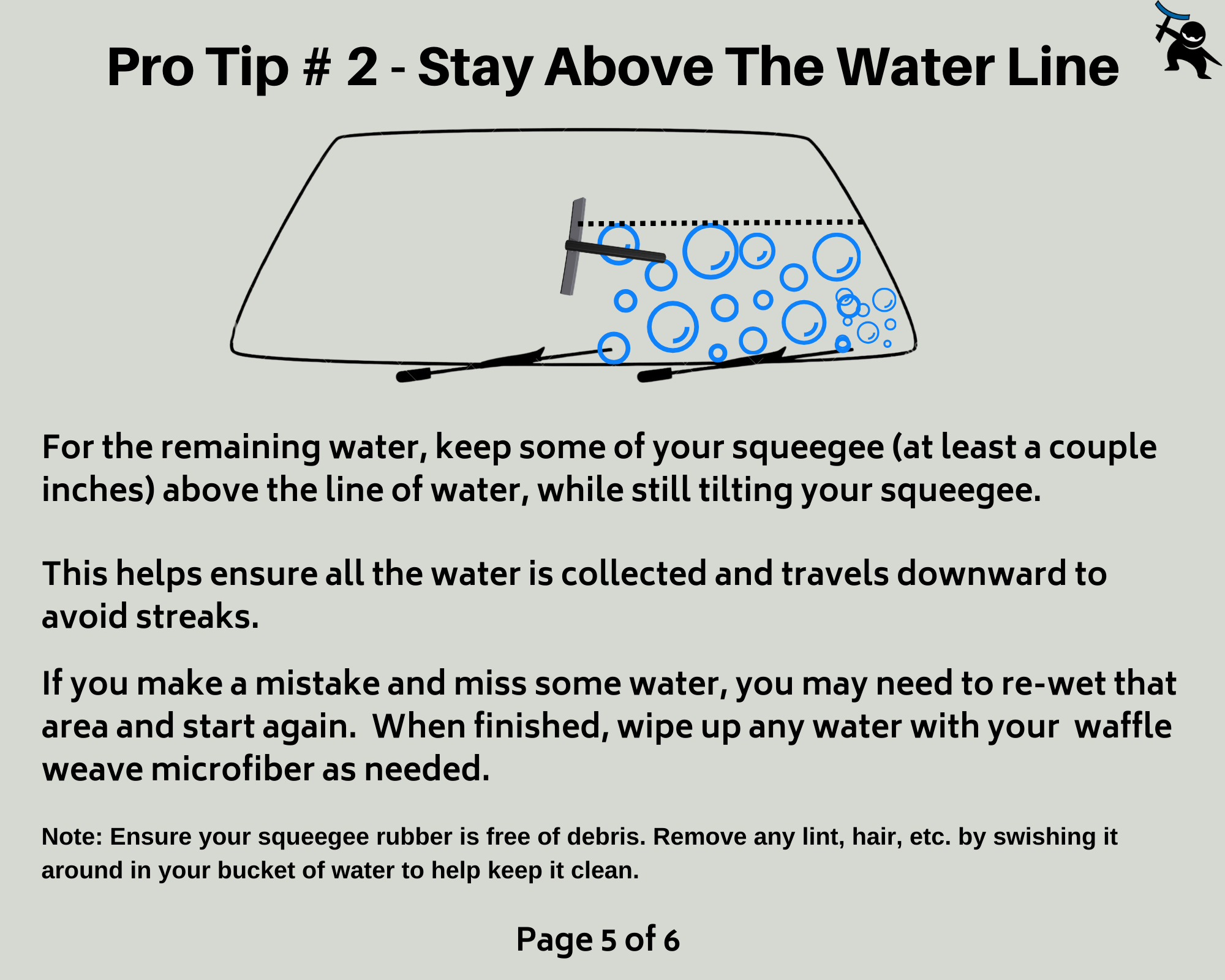 Pro Tip # 2 - Stay Above The Water Line

For the remaining water, keep some of your squeegee (at least a couple inches) above the line of water, while still tilting your squeegee.

This helps ensure all the water is collected and travels downward to avoid streaks.

If you make a mistake and miss some water, you may need to re-wet that area and start again.  When finished, wipe up any water with your  waffle weave microfiber as needed.

Note: Ensure your squeegee rubber is free of debris. Remove any lint, hair, etc. by swishing it around in your bucket of water to help keep it clean.

Page 5 of 6