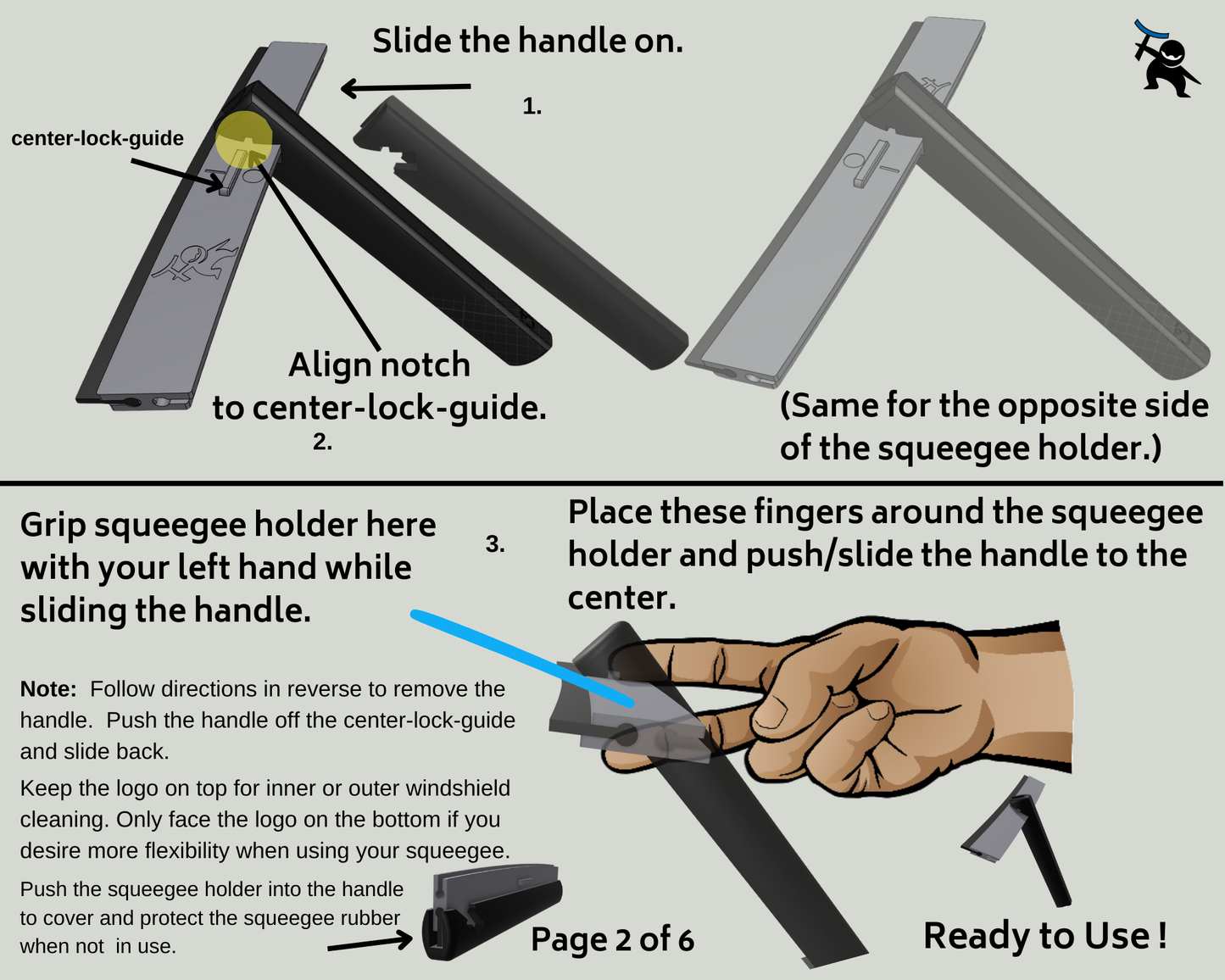 Slide the handle on.

1.

center-lock-guide

Align notch to center-lock-guide.

2.

(Same for the opposite side of the squeegee holder.)

Grip squeegee holder here with your left hand while sliding the handle.

3.

Place these fingers around the squeegee holder and push/slide the handle to the center.

Note: Follow directions in reverse to remove the handle. Push the handle off the center-lock-guide and slide back.

Keep the logo on top for inner or outer windshield cleaning. Only face the logo on the bottom if you desire more flexibility when using your squeegee.

Push the squeegee holder into the handle to cover and protect the squeegee rubber when not in use.

Page 2 of 6

Ready to Use !